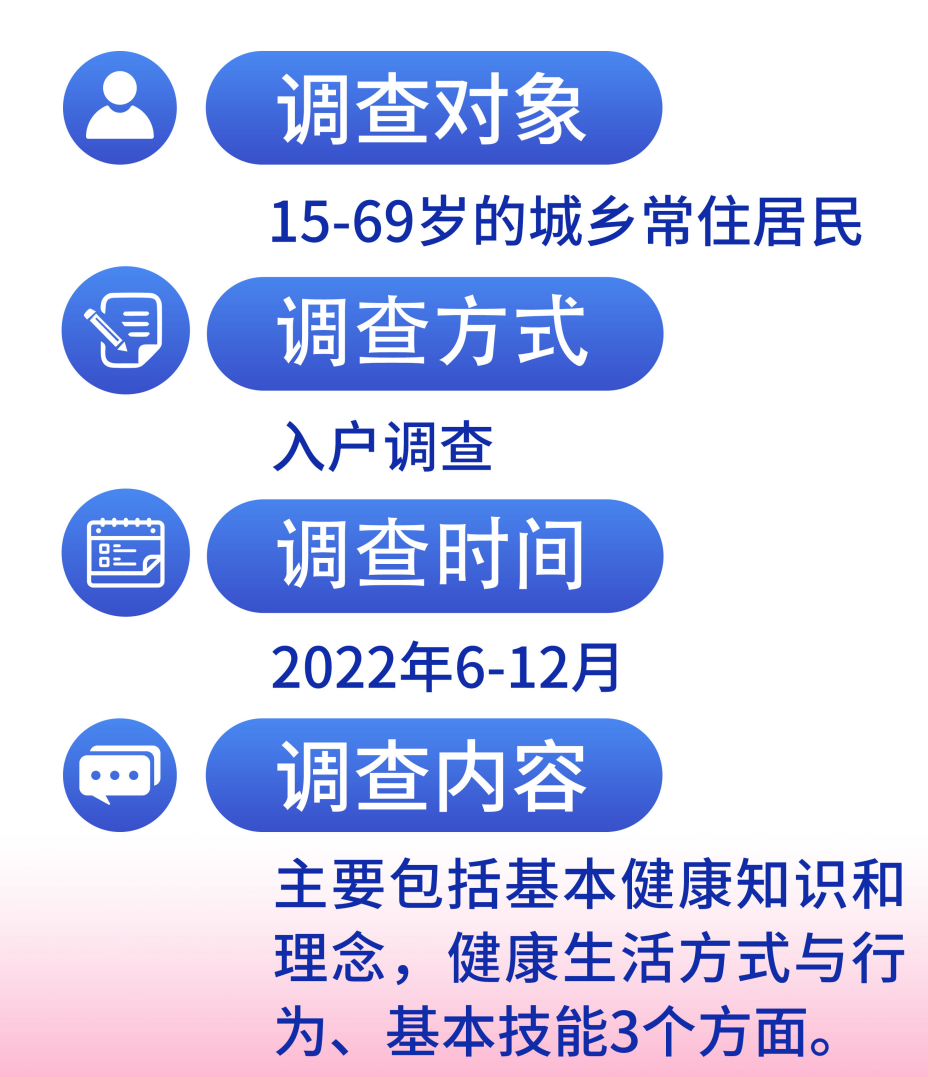 调查对象

15-69岁的城乡常住居民

调查方式

入户调查

调查时间

2022年6-12月

调查内容

主要包括基本健康知识和理念，健康生活方式与行为、基本技能3个方面。