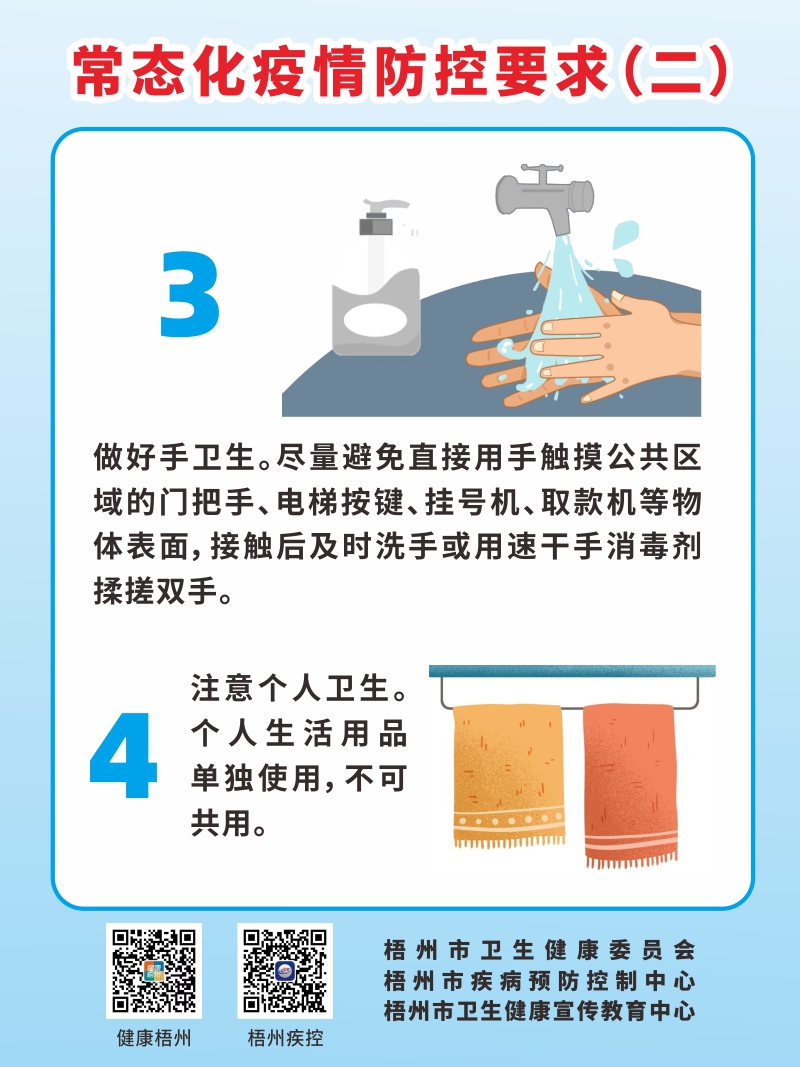 常态化疫情防控要求(二)

3

做好手卫生。尽量避免直接用手触摸公共区域的门把手、电梯按键、挂号机、取款机等物体表面,接触后及时洗手或用速干手消毒剂揉搓双手。

4

注意个人卫生。个人生活用品单独使用,不可共用。

健康梧州

梧州疾控

梧州市卫生健康委员会
梧州市疾病预防控制中心
梧州市卫生健康宣传教育中心