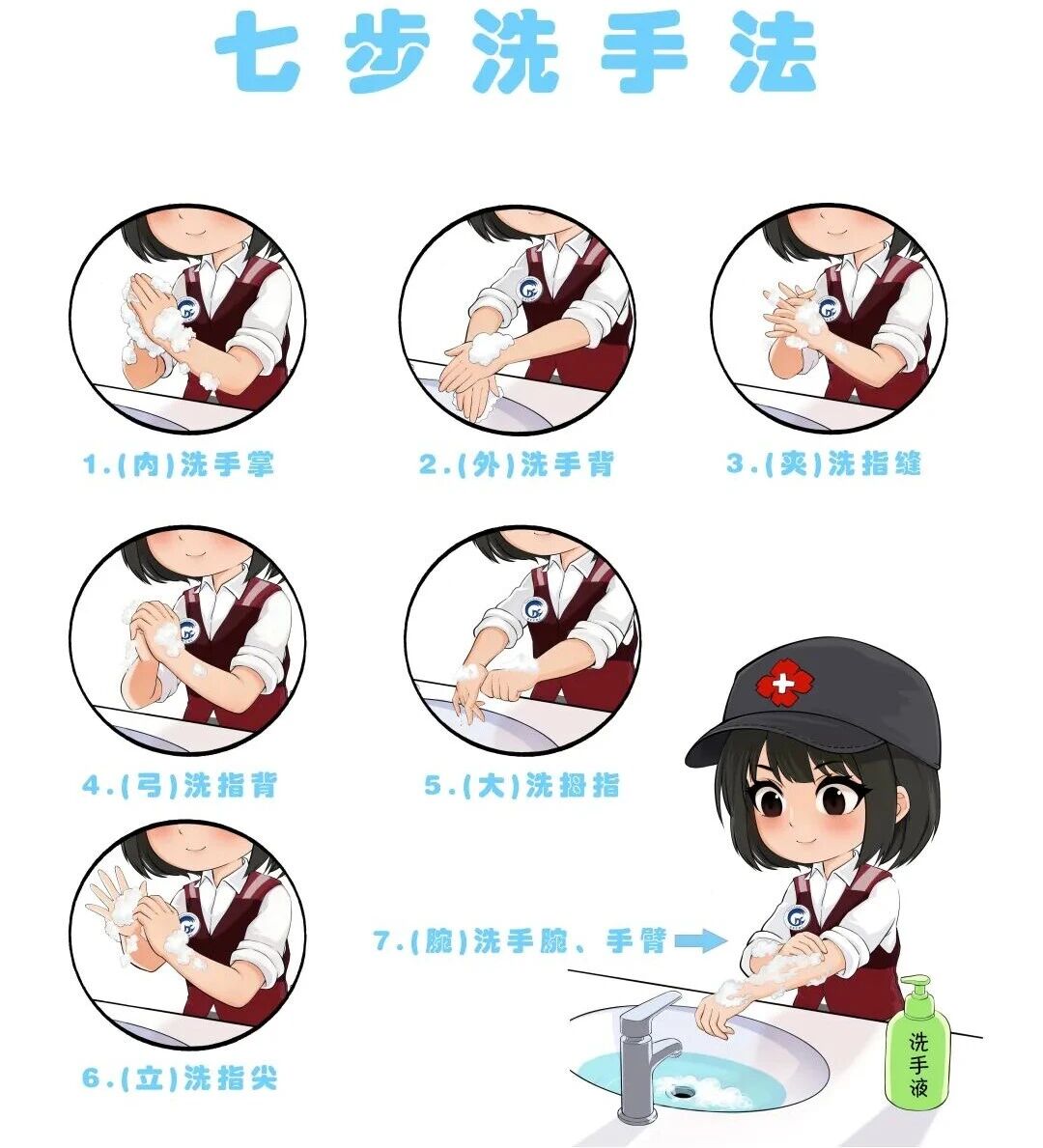 七步洗手法

1.(内)洗手掌

2.(外)洗手背

3.(夹)洗指缝

4.(弓)洗指背

5.(大)洗拇指

6.(立)洗指尖

7.(腕)洗手腕、手臂

洗手液